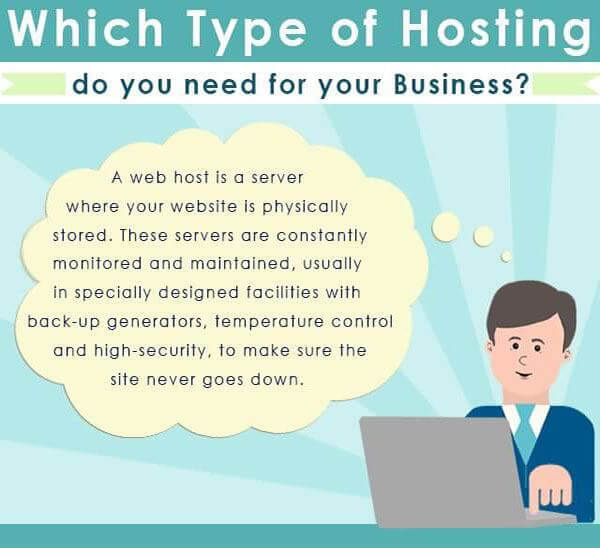 Which Type of Hosting

do you need for your Business?

A web host is a server where your website is physically stored. These servers are constantly monitored and maintained, usually in specially designed facilities with back-up generators, temperature control and high-security, to make sure the site never goes down.