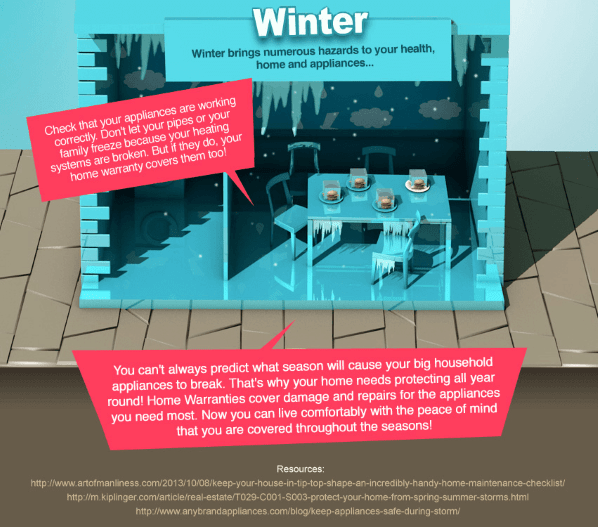 Winter

Winter brings numerous hazards to your health, home and appliances...

Check that your appliances are working correctly. Don't let your pipes or your family freeze because your heating systems are broken. But if they do, your home warranty covers them too!

You can't always predict what season will cause your big household appliances to break. That's why your home needs protecting all year round! Home Warranties cover damage and repairs for the appliances you need most. Now you can live comfortably with the peace of mind that you are covered throughout the seasons!

Resources:
http://www.artofmanliness.com/2013/10/08/keep-your-house-in-tip-top-shape-an-incredibly-handy-home-maintenance-checklist/
http://m.kiplinger.com/article/real-estate/T029-C001-S003-protect-your-home-from-spring-summer-storms.html
http://www.anybrandappliances.com/blog/keep-appliances-safe-during-storm/